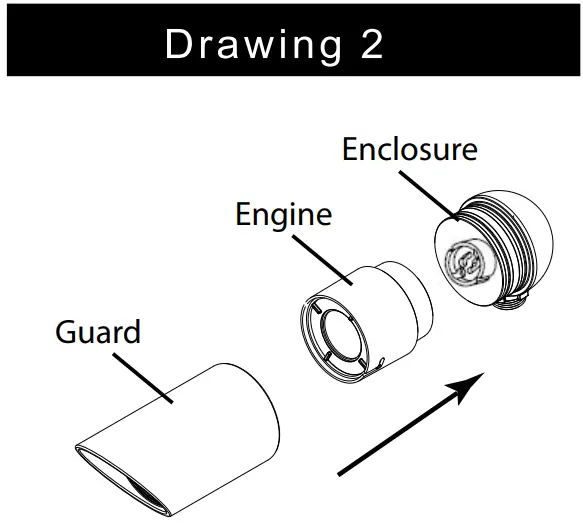 Drawing 2

Enclosure

Engine

Guard