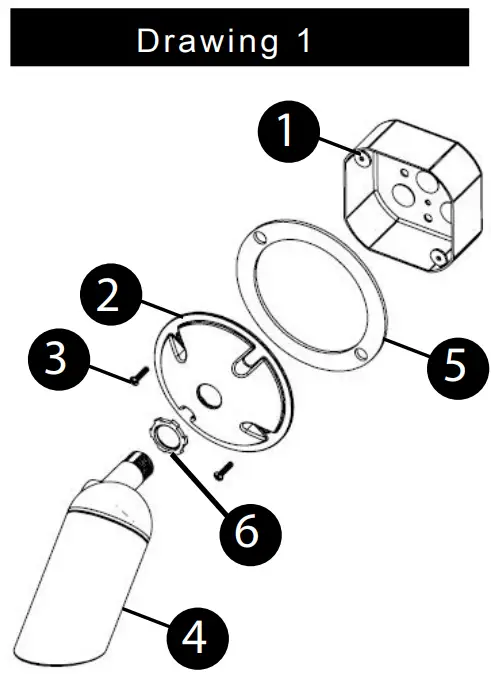 Drawing 1

1

2

3

5

6

4