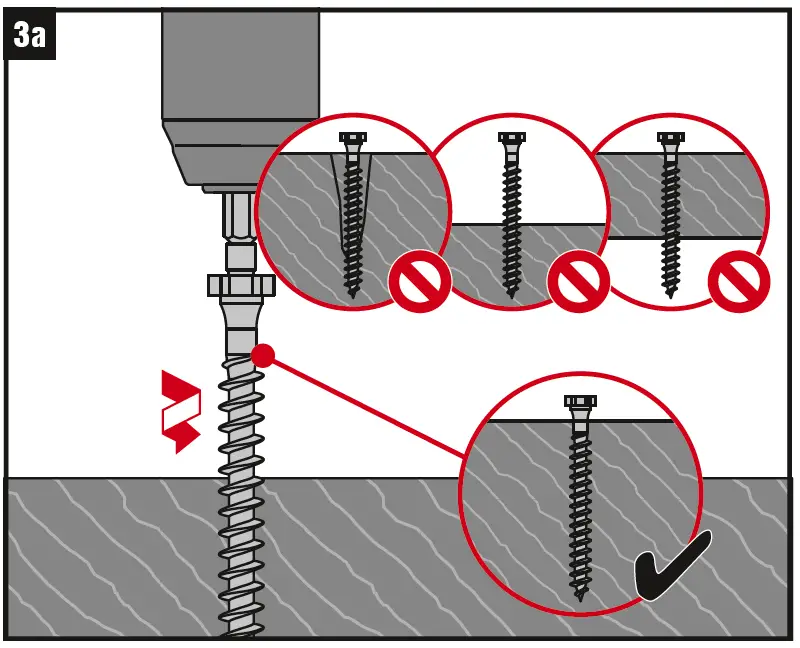 3a