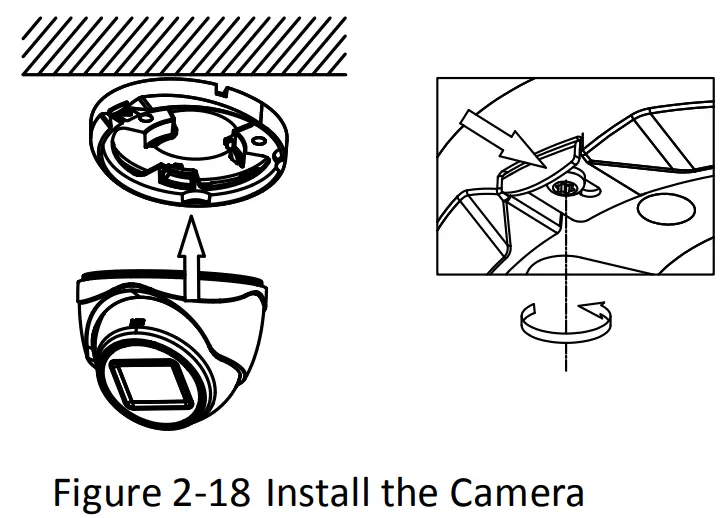 Figure 2-18 Install the Camera