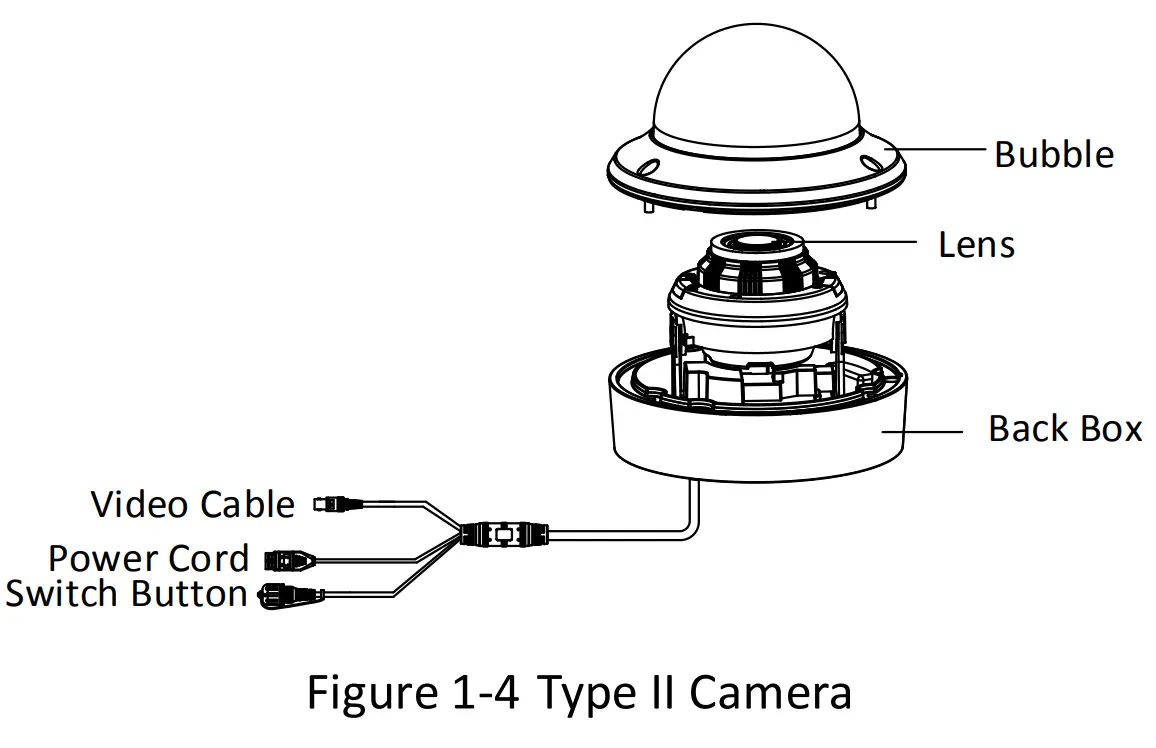 Bubble
Lens
Back Box
Video Cable
Power Cord
Switch Button

Figure 1-4 Type II Camera