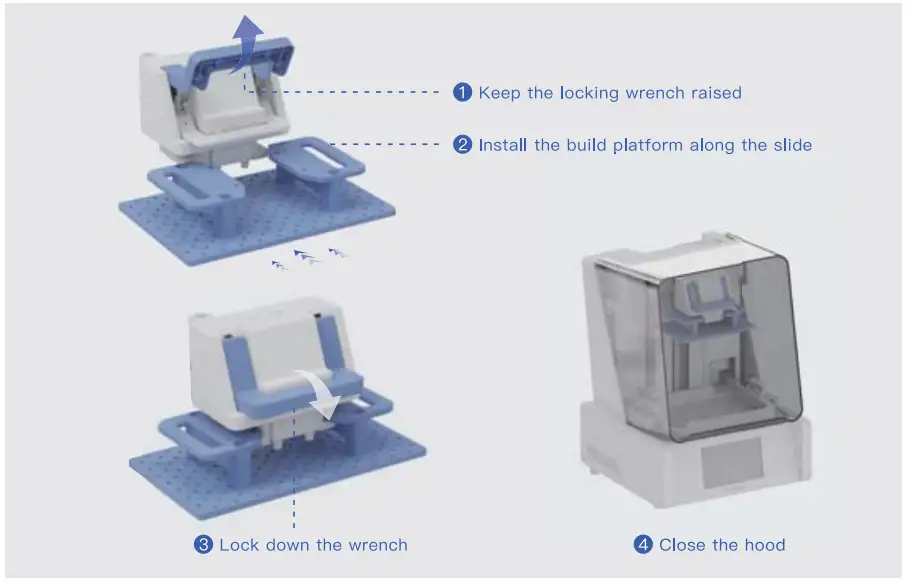 1 Keep the locking wrench raised

2 Install the build platform along the slide

3 Lock down the wrench

4 Close the hood