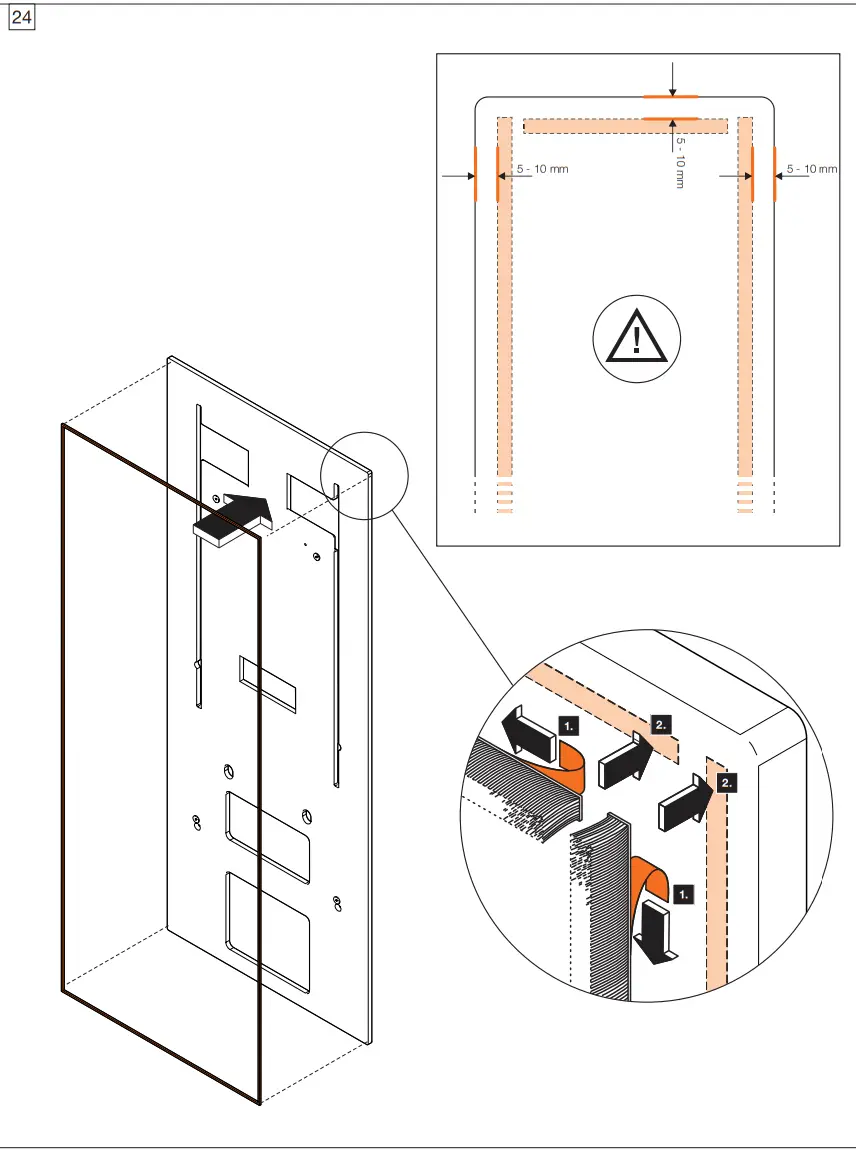 24

5 - 10 mm

5 - 10 mm

5 - 10 mm

1.

2.

2.

1.