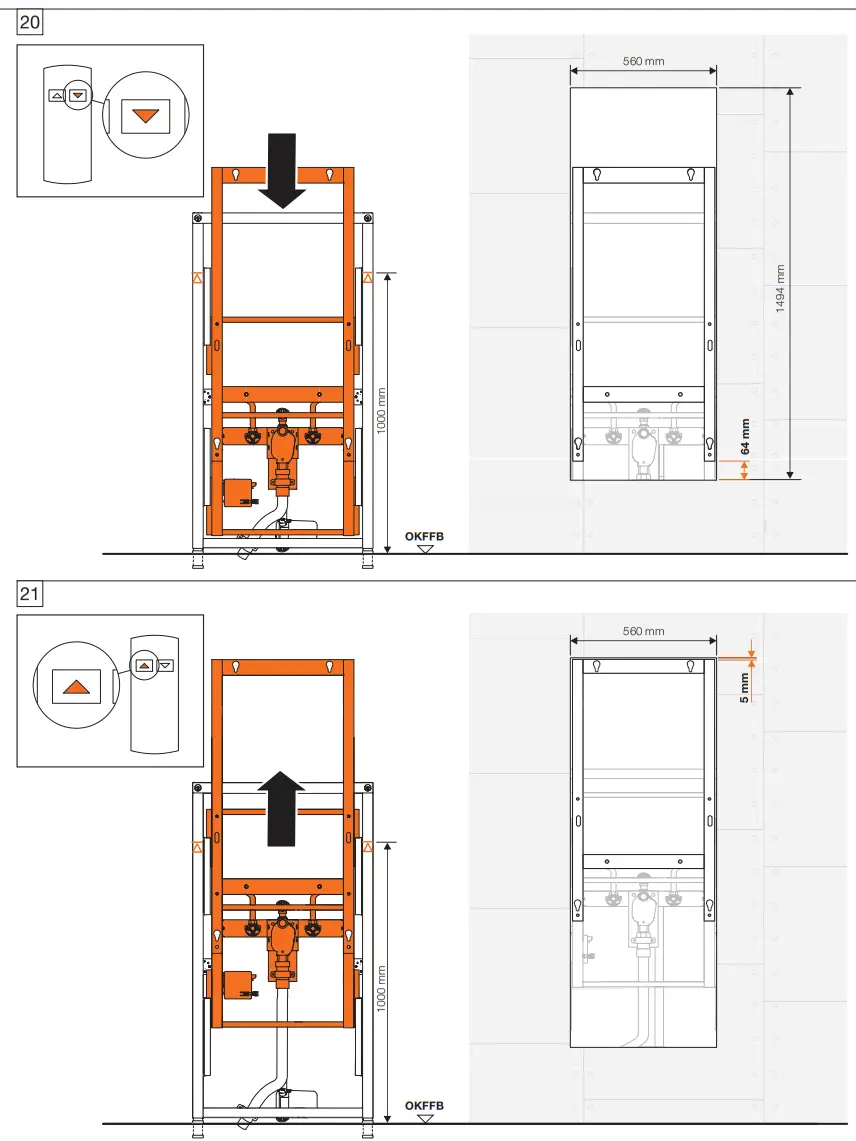 20

1000 mm

OKFFB

560 mm

1494 mm

64 mm

21

1000 mm

OKFFB

560 mm

5 mm