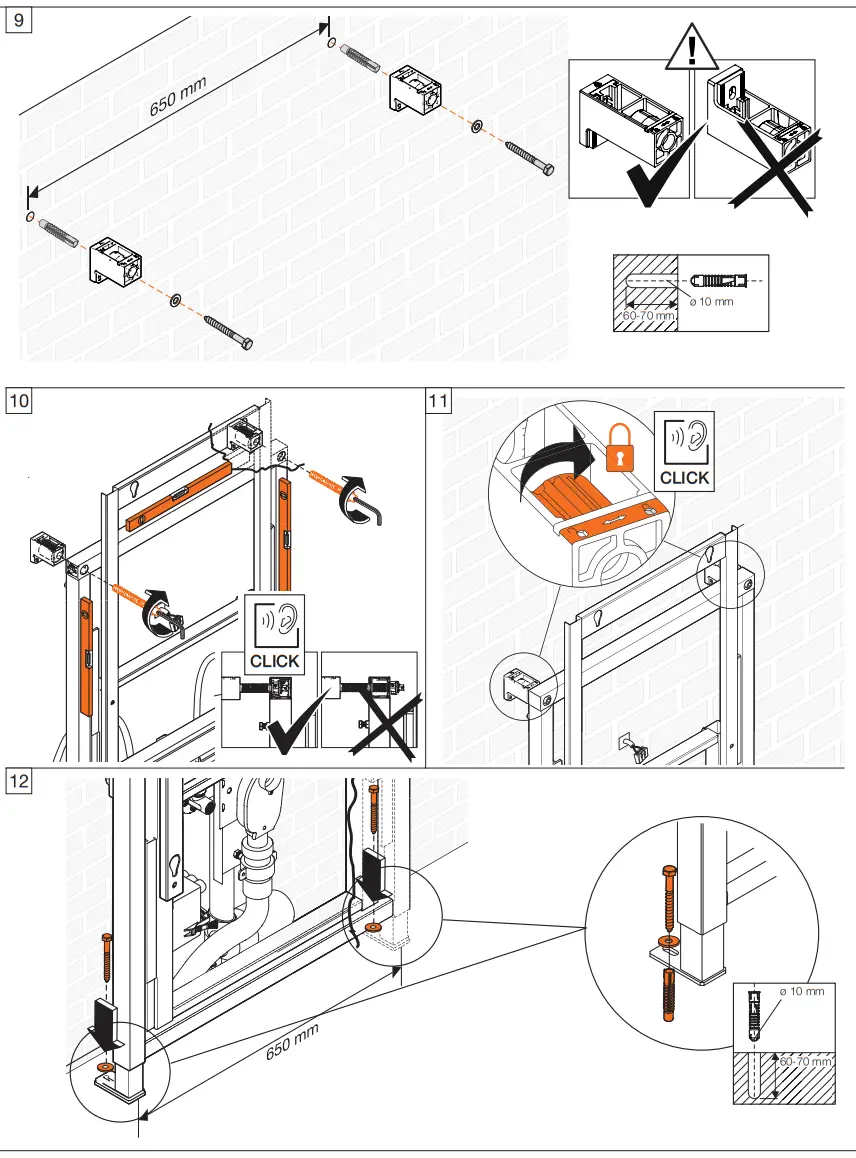 9

650 mm

ø 10 mm

60-70 mm

10

CLICK

11

CLICK

12

650 mm

ø 10 mm

60-70 mm