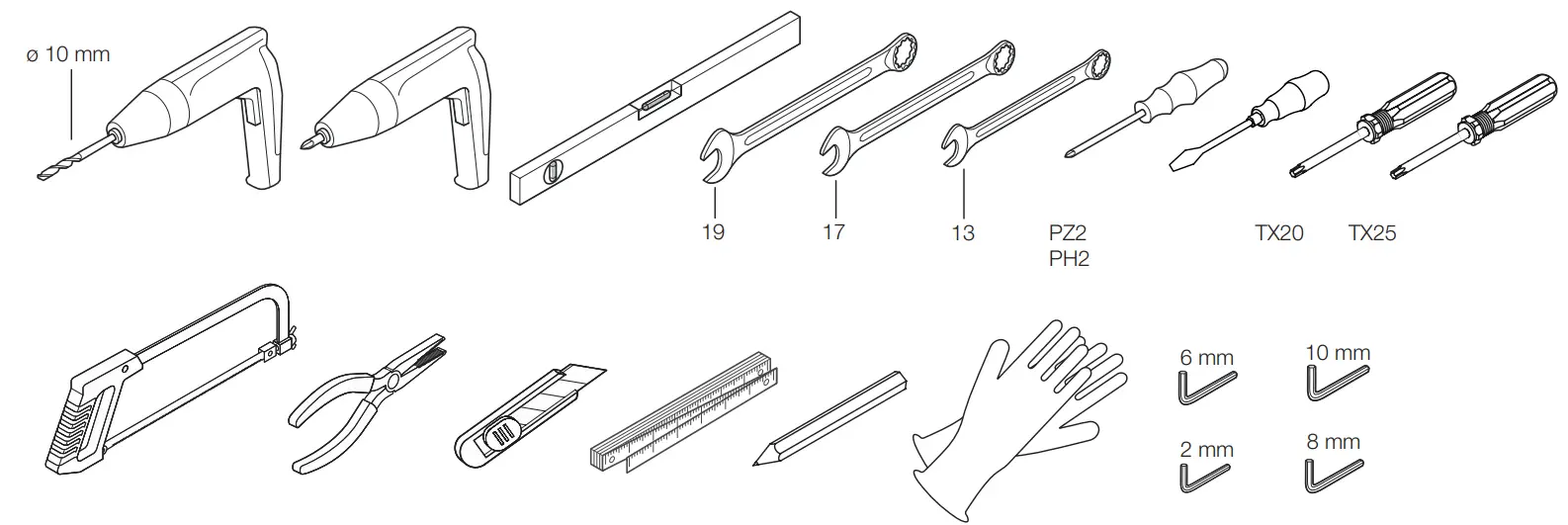 ø 10 mm

19

17

13

PZ2
PH2

TX20

TX25

6 mm

10 mm

2 mm

8 mm