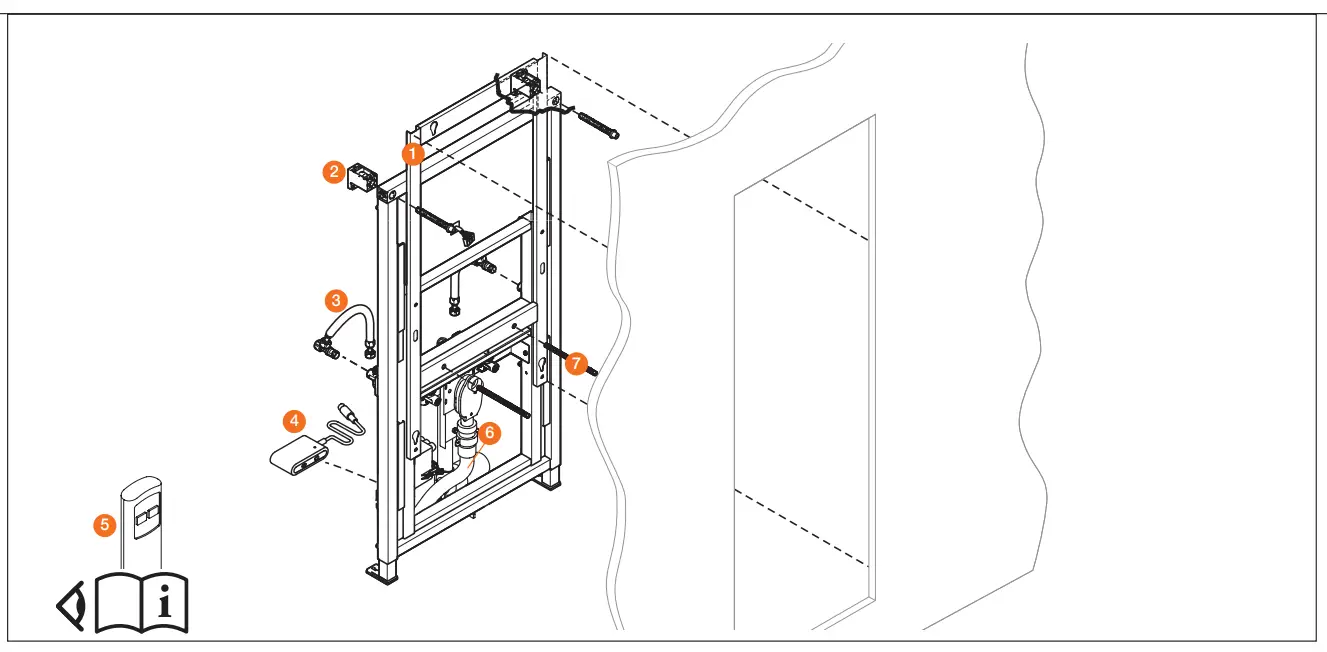 1
2
3
4
5
6
7
i