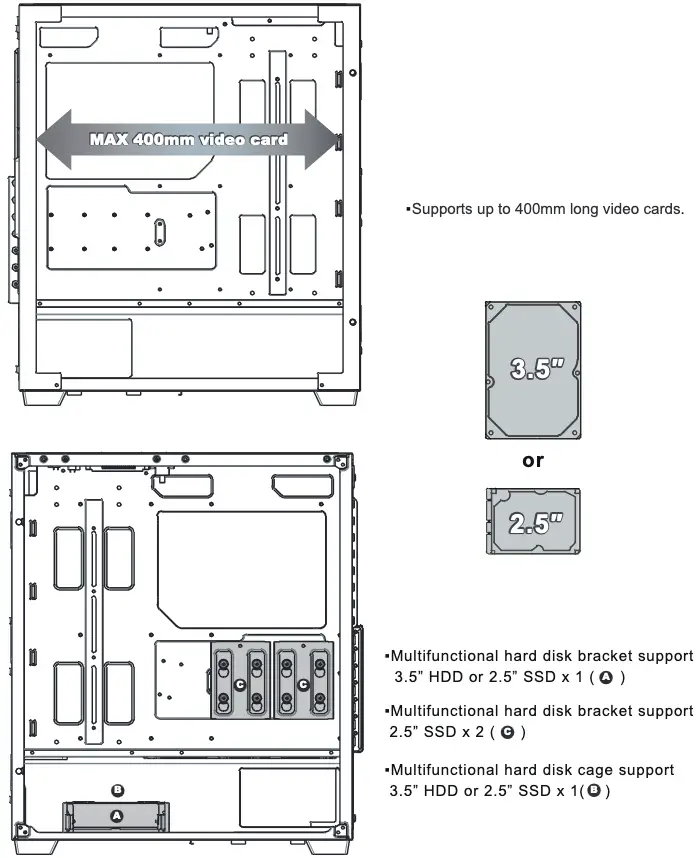 MAX 400mm video card

▪Supports up to 400mm long video cards.

3.5"

or

2.5"

C C

B

A

▪Multifunctional hard disk bracket support 3.5" HDD or 2.5" SSD x 1 ( A )

▪Multifunctional hard disk bracket support 2.5" SSD x 2 ( C )

▪Multifunctional hard disk cage support 3.5" HDD or 2.5" SSD x 1( B )