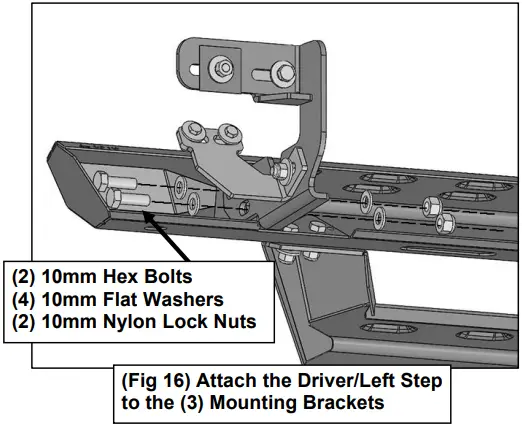 (2) 10mm Hex Bolts
(4) 10mm Flat Washers
(2) 10mm Nylon Lock Nuts

(Fig 16) Attach the Driver/Left Step to the (3) Mounting Brackets