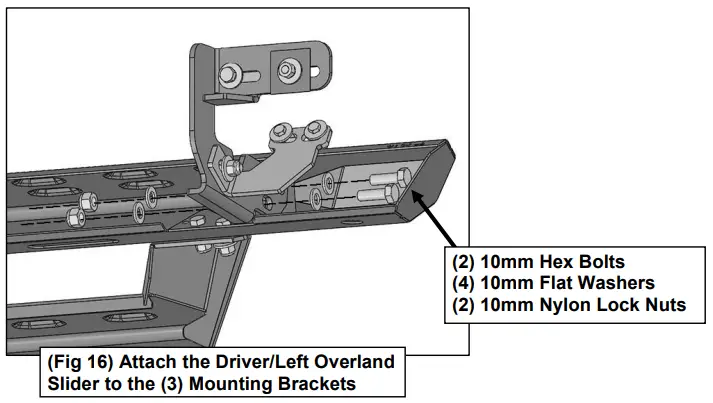 (2) 10mm Hex Bolts
(4) 10mm Flat Washers
(2) 10mm Nylon Lock Nuts

(Fig 16) Attach the Driver/Left Overland Slider to the (3) Mounting Brackets