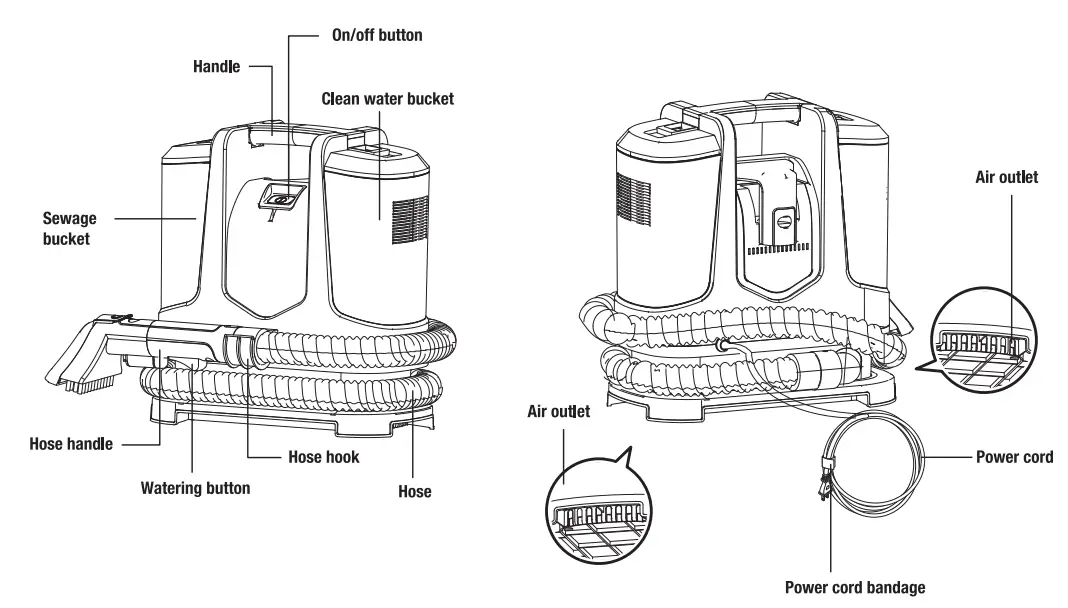 On/off button

Handle

Clean water bucket

Sewage bucket

Hose handle

Watering button

Hose hook

Hose

Air outlet

Air outlet

Power cord

Power cord bandage