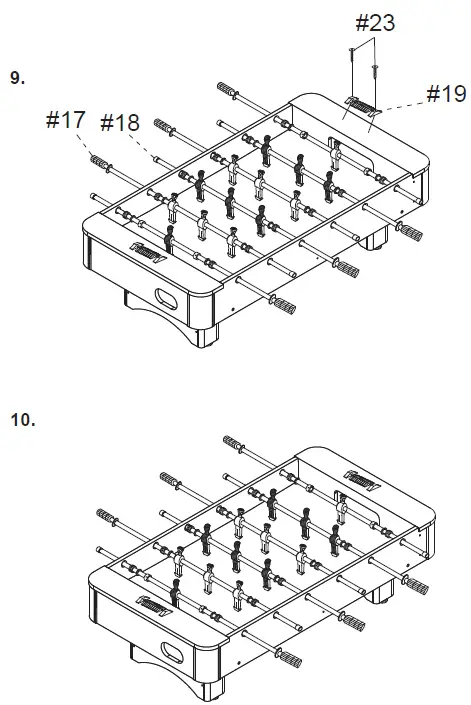 9.

#23

#19

#17

#18

10.