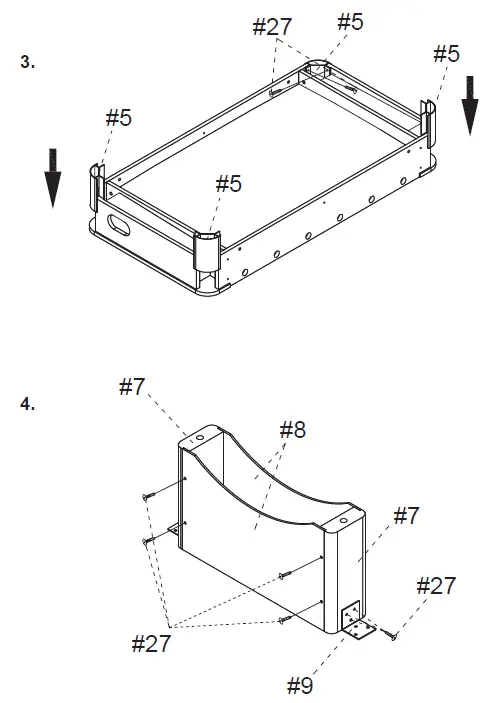 3.

#27
#5
#5
#5
#5

4.

#7
#8
#7
#27
#27
#9