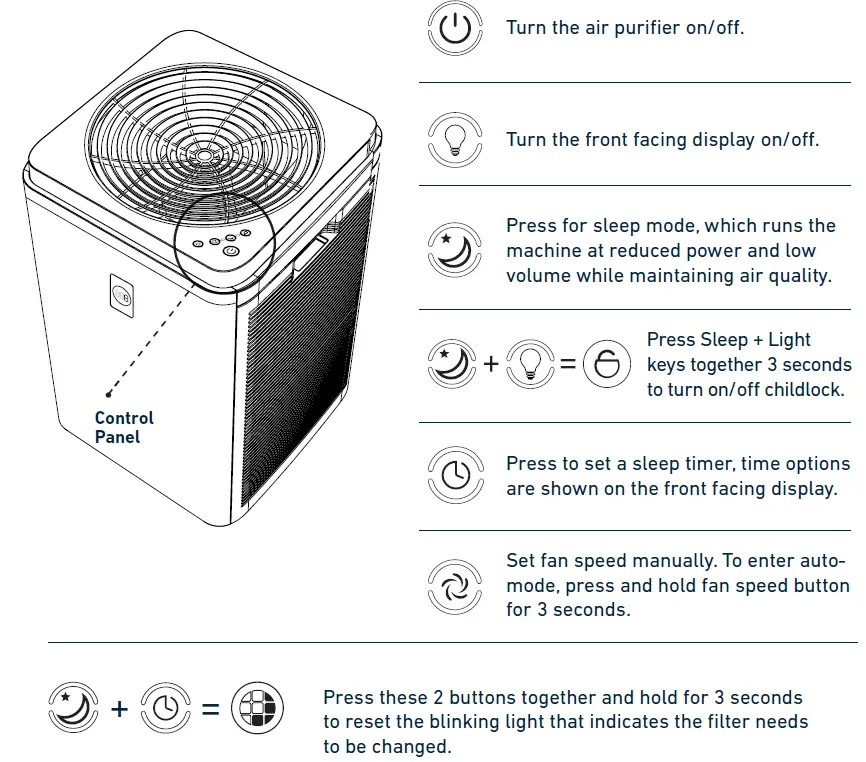 Control Panel

Turn the air purifier on/off.

Turn the front facing display on/off.

Press for sleep mode, which runs the machine at reduced power and low volume while maintaining air quality.

+ =

Press Sleep + Light keys together 3 seconds to turn on/off childlock.

Press to set a sleep timer, time options are shown on the front facing display.

Set fan speed manually. To enter auto-mode, press and hold fan speed button for 3 seconds.

+ =

Press these 2 buttons together and hold for 3 seconds to reset the blinking light that indicates the filter needs to be changed.