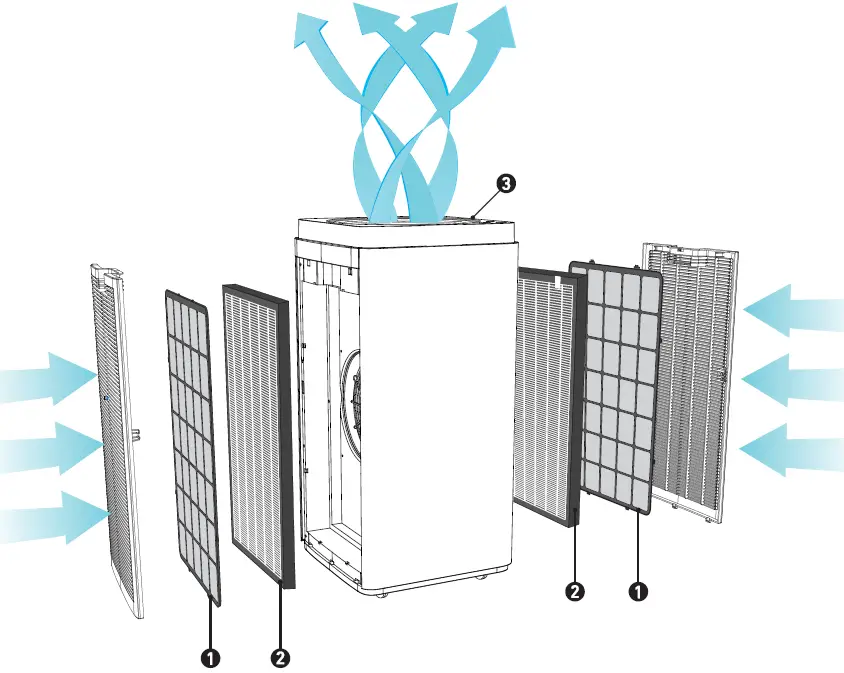 3

2
1

1
2