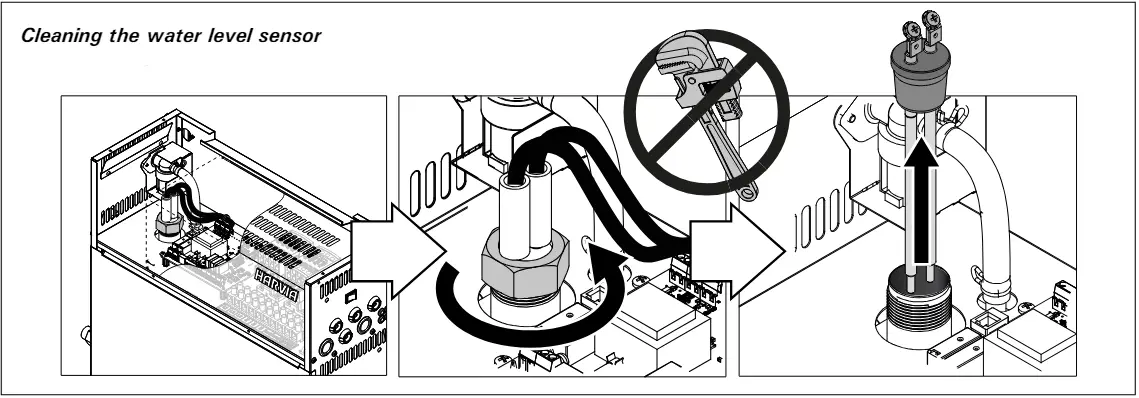 Cleaning the water level sensor

HARVIA