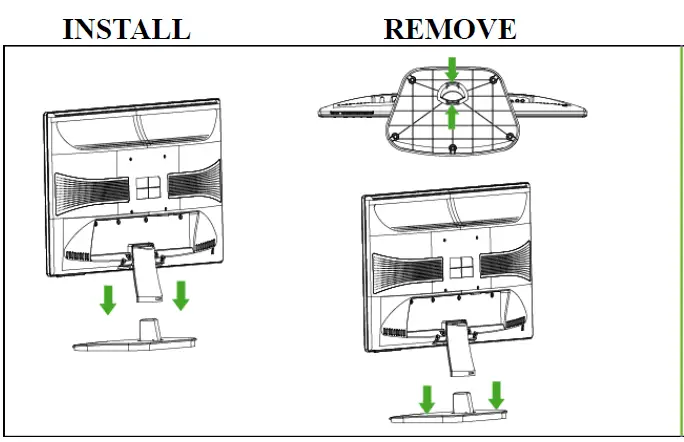 INSTALL

REMOVE