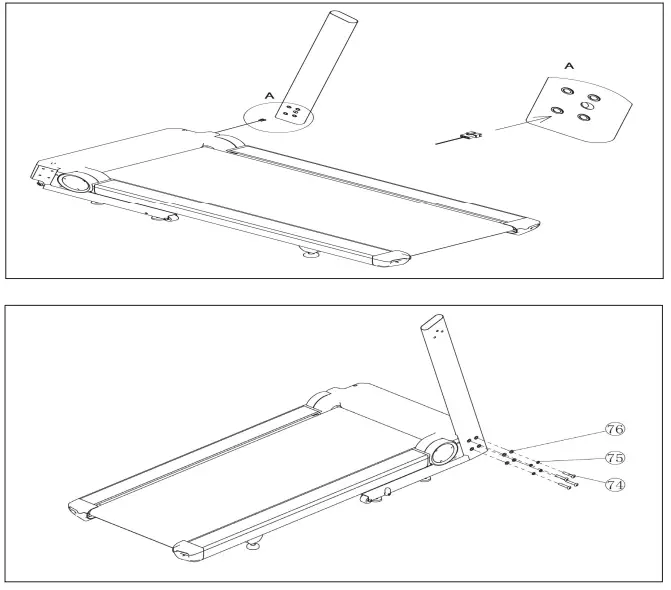 A

A

76

75

74