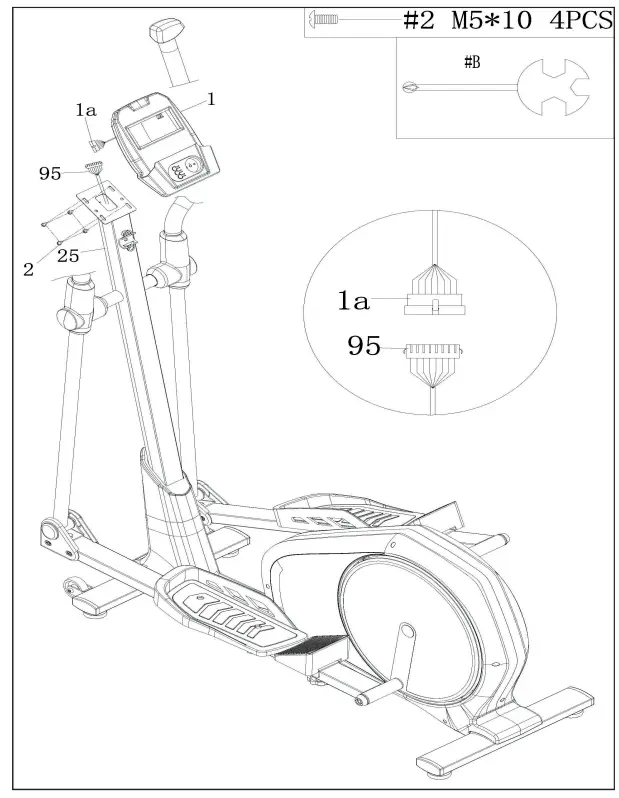 #2 M5*10 4PCS

#B

1a
1
95
2
25

1a
95