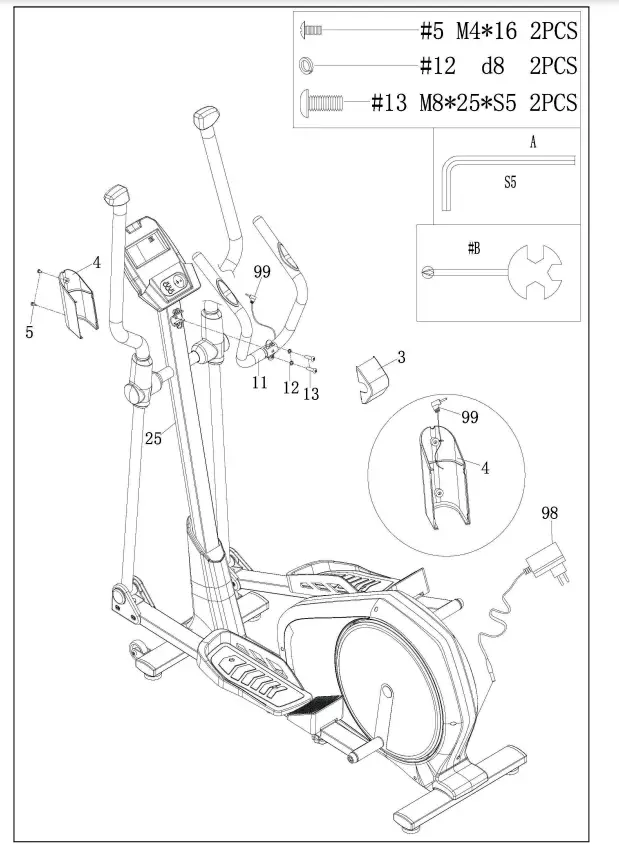 #5 M4*16 2PCS
#12 d8 2PCS
#13 M8*25*S5 2PCS

A
S5

#B

4
5
99
11
12
13
3
25
99
4
98