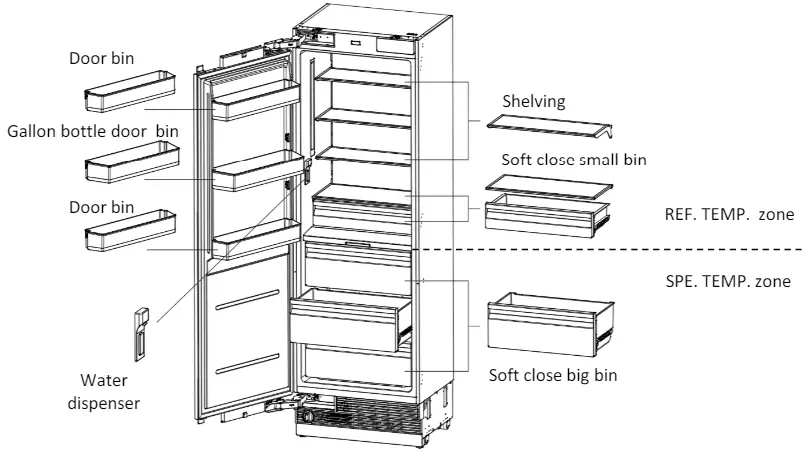 Door bin

Gallon bottle door bin

Door bin

Water dispenser

Shelving

Soft close small bin

REF. TEMP. zone

SPE. TEMP. zone

Soft close big bin