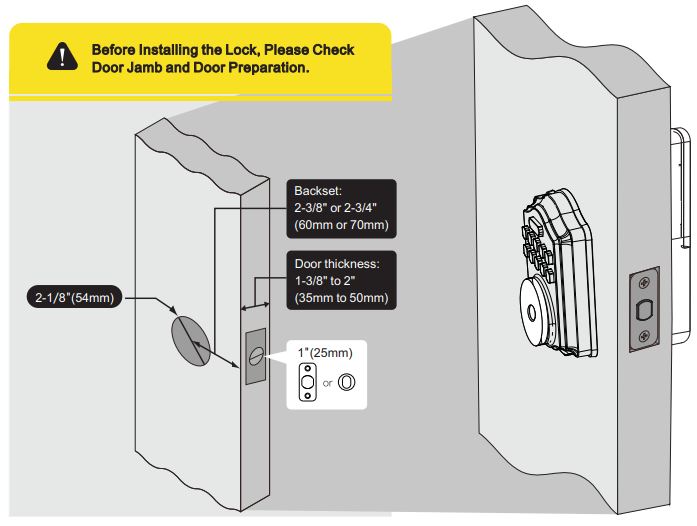 Before Installing the Lock, Please Check Door Jamb and Door Preparation.

Backset:
2-3/8" or 2-3/4"
(60mm or 70mm)

Door thickness:
1-3/8" to 2"
(35mm to 50mm)

2-1/8"(54mm)

1"(25mm)

or