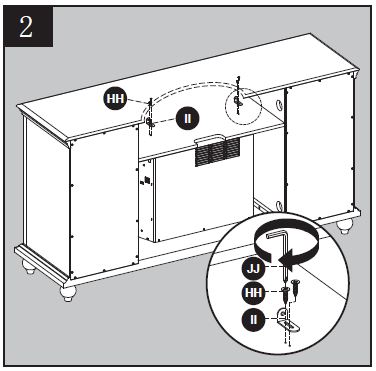 2

HH

II

JJ

HH

II