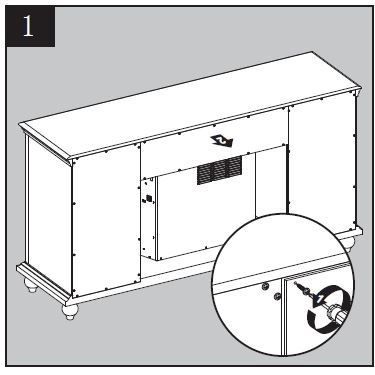 1

2

1