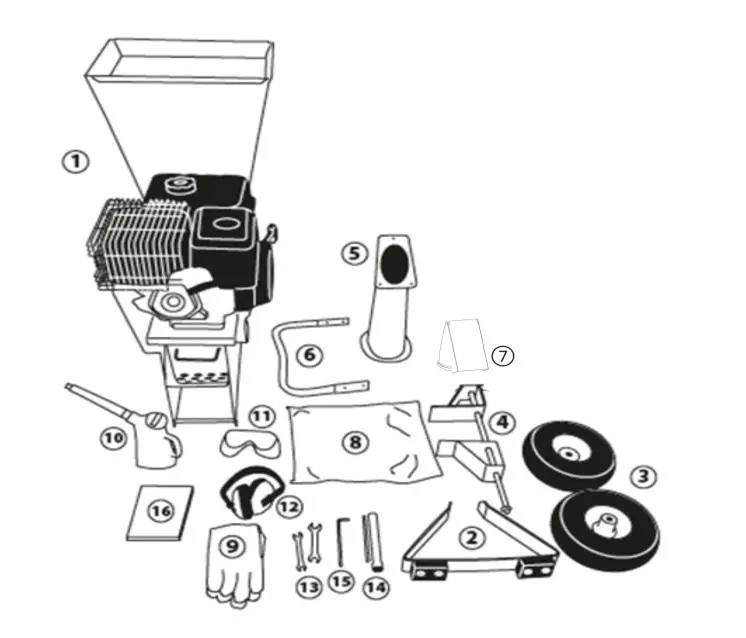 1
5
6
7
10
11
8
4
3
16
12
9
13
15
14
2