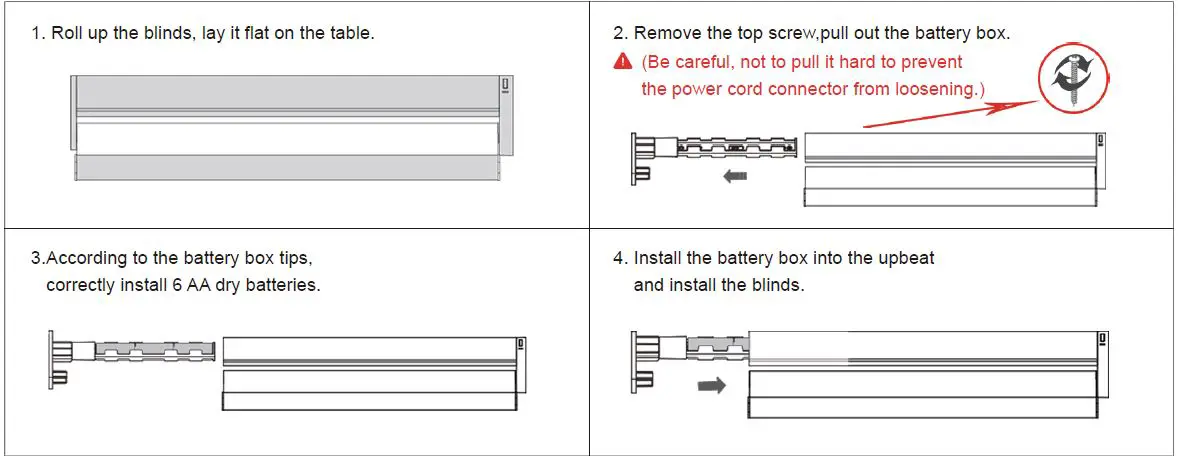 1. Roll up the blinds, lay it flat on the table.

2. Remove the top screw,pull out the battery box.

(Be careful, not to pull it hard to prevent the power cord connector from loosening.)

3.According to the battery box tips, correctly install 6 AA dry batteries.

4. Install the battery box into the upbeat and install the blinds.