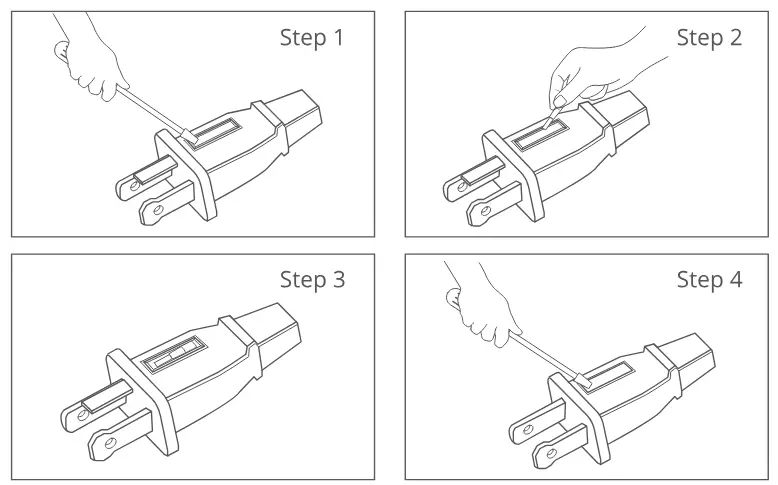 Step 1

Step 2

Step 3

Step 4