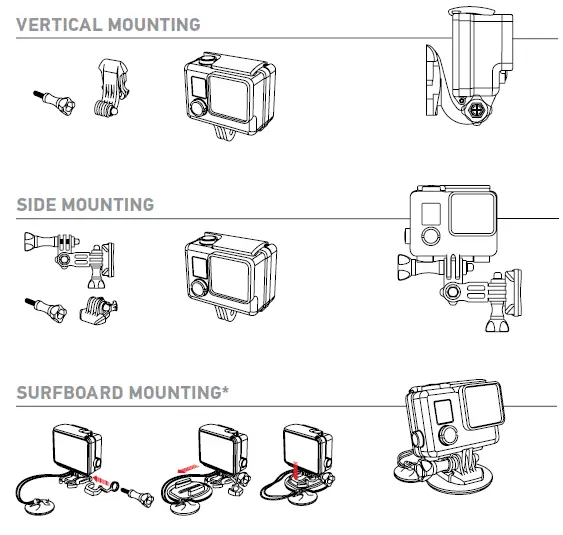 VERTICAL MOUNTING

SIDE MOUNTING

SURFBOARD MOUNTING*