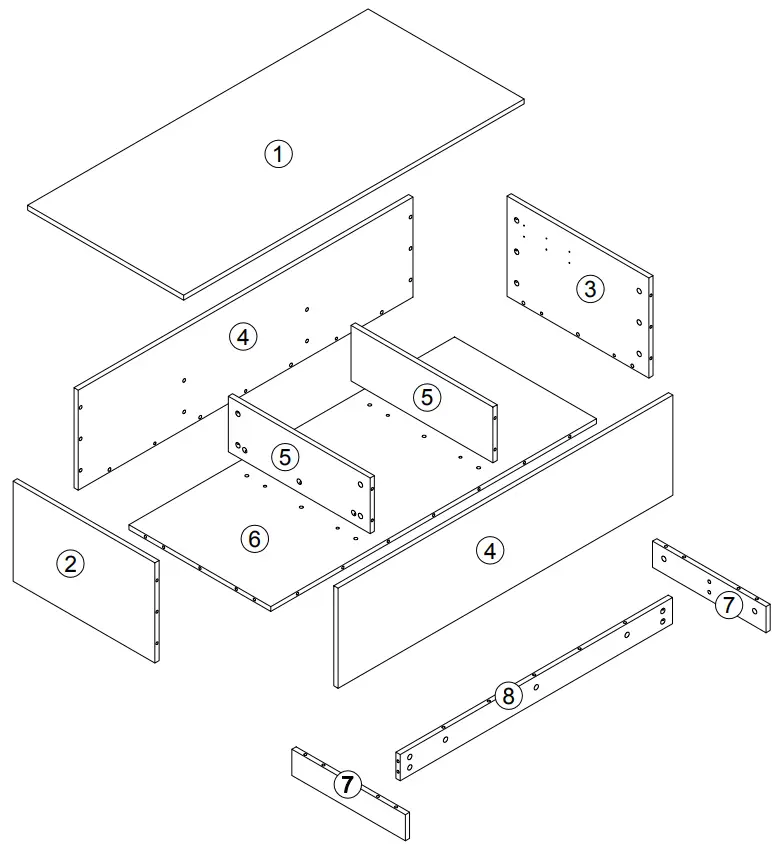 1
4
3
5
5
6
2
4
7
8
7