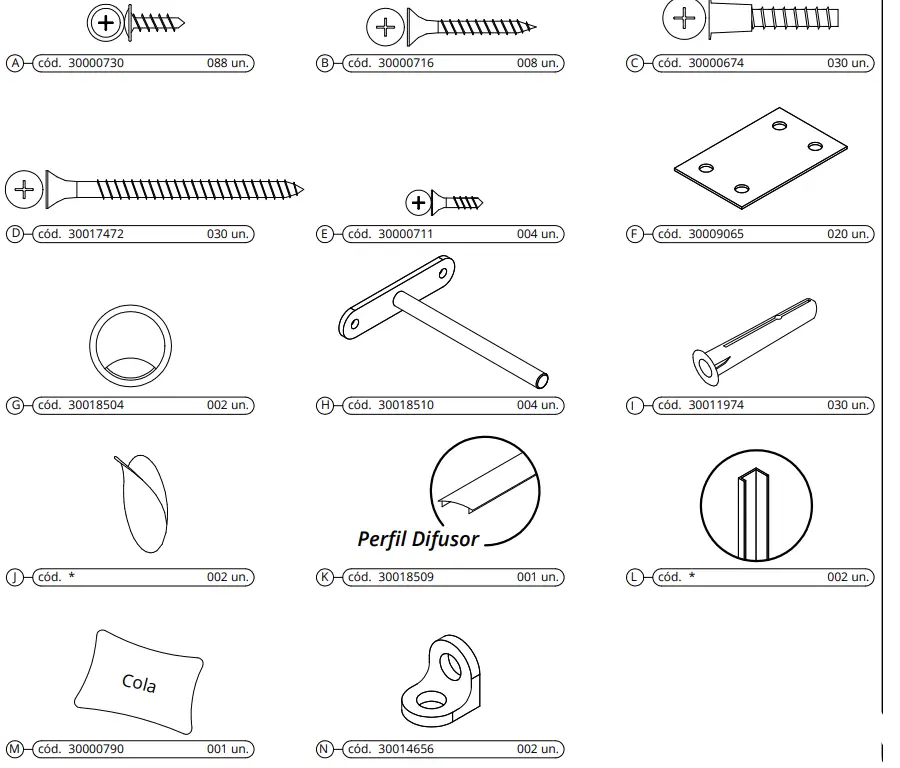 A cód. 30000730 088 un.

B cód. 30000716 008 un.

C cód. 30000674 030 un.

D cód. 30017472 030 un.

E cód. 30000711 004 un.

F cód. 30009065 020 un.

G cód. 30018504 002 un.

H cód. 30018510 004 un.

I cód. 30011974 030 un.

J cód. * 002 un.

Perfil Difusor

K cód. 30018509 001 un.

L cód. * 002 un.

Cola

M cód. 30000790 001 un.

N cód. 30014656 002 un.