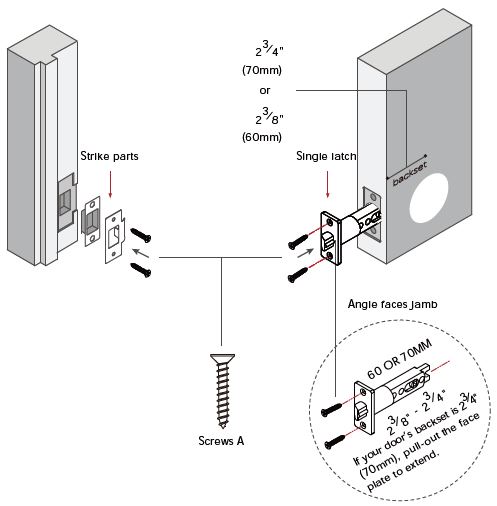 $2\frac{3}{4}$"
(70mm)
or
$2\frac{3}{8}$"
(60mm)

Strike parts

Single latch

backset

Angle faces jamb

Screws A

60 OR 70MM

$2\frac{3}{8}$" - $2\frac{3}{4}$"

If your door's backset is $2\frac{3}{4}$" (70mm), pull-out the face plate to extend.