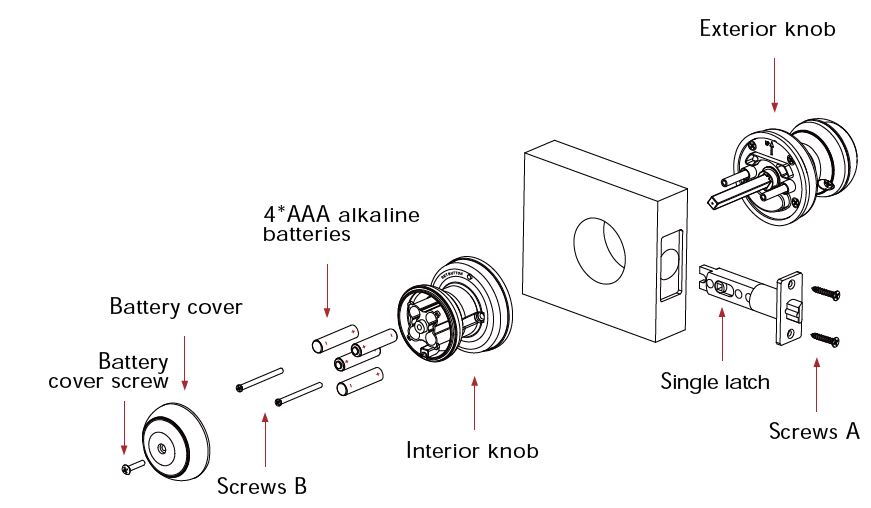 Exterior knob

4*AAA alkaline batteries

Battery cover

Battery cover screw

Screws B

Interior knob

Single latch

Screws A