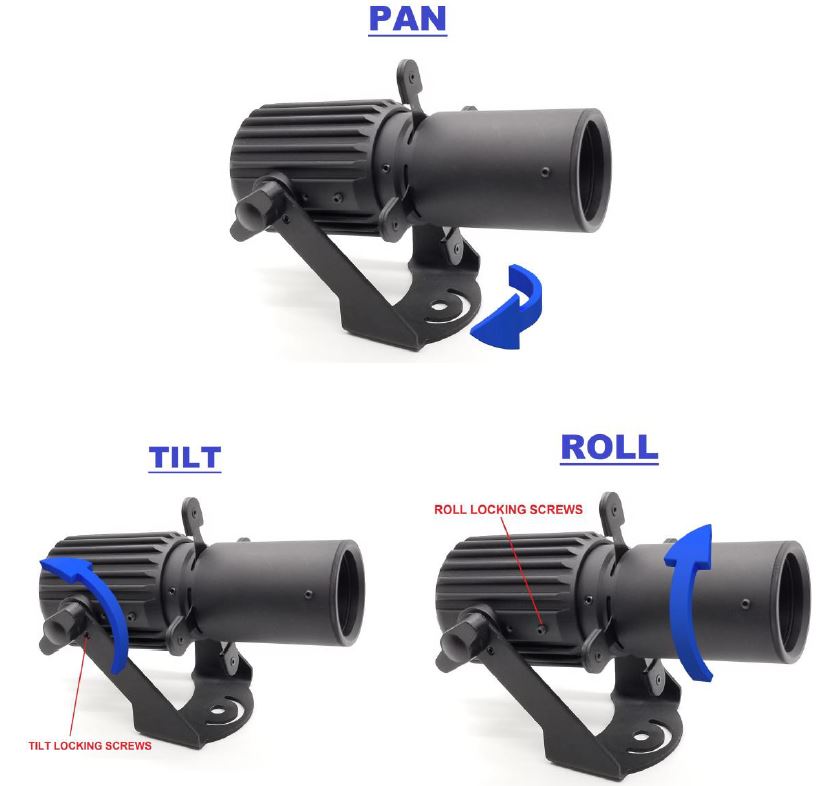 PAN

TILT

TILT LOCKING SCREWS

ROLL

ROLL LOCKING SCREWS