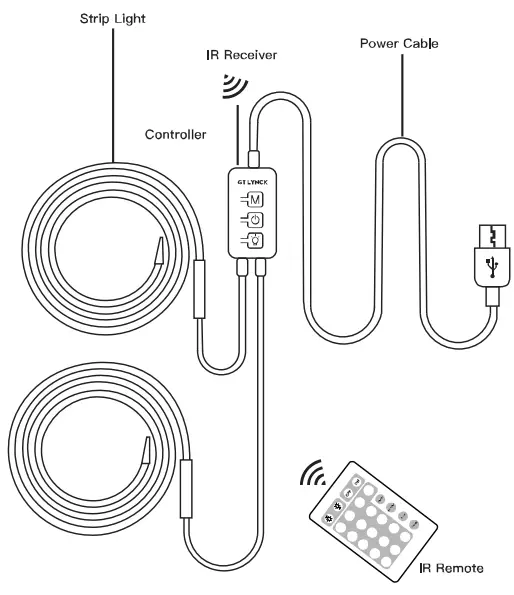 Strip Light

IR Receiver

Power Cable

Controller

GT LYNCK

M

IR Remote