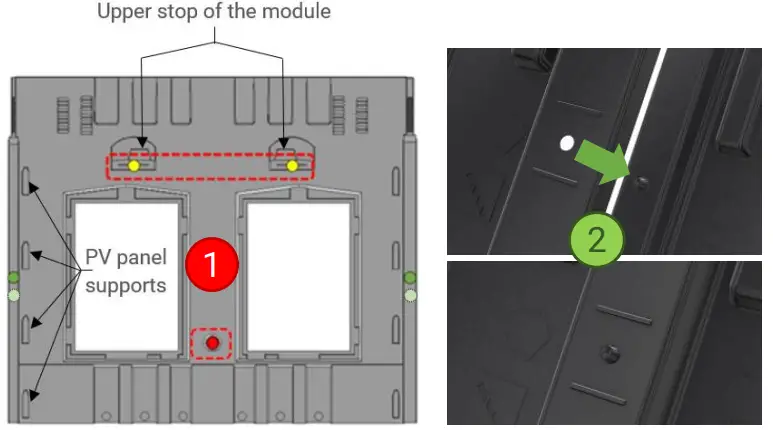 Upper stop of the module

PV panel supports

1

2