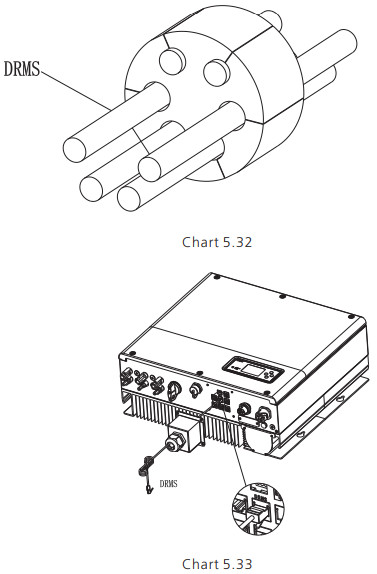 DRMS

Chart 5.32

DRMS

Chart 5.33