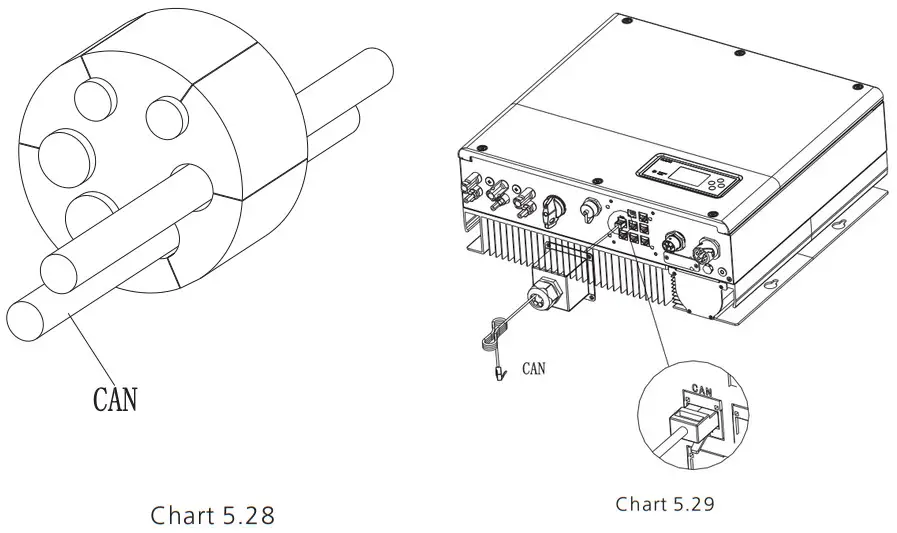 CAN

Chart 5.28

CAN

CAN

Chart 5.29