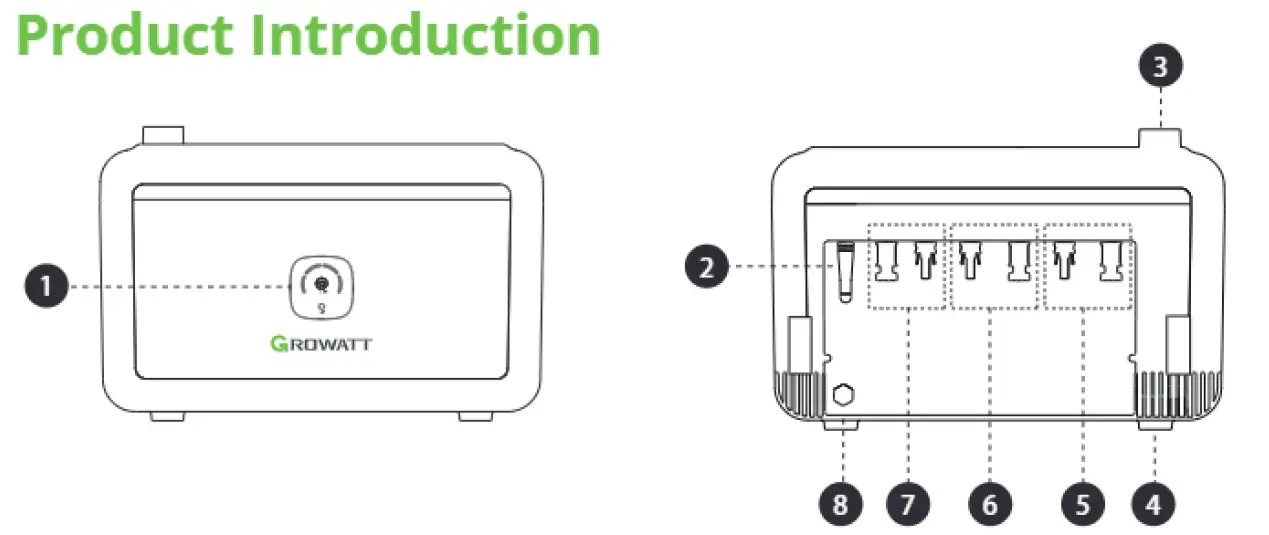 Product Introduction

1

GROWATT

3

2

8 7 6 5 4