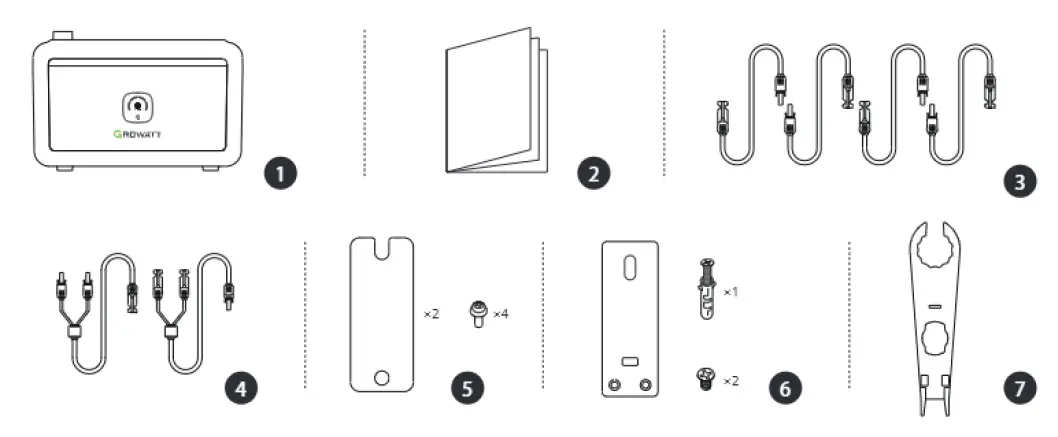 GROWATT

1

2

3

4

×2

×4

5

×1

×2

6

7