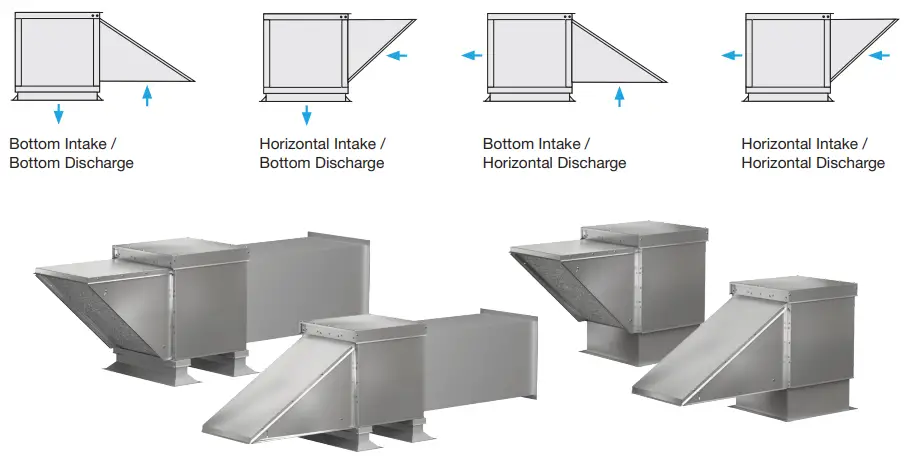 Bottom Intake / Bottom Discharge

Horizontal Intake / Bottom Discharge

Bottom Intake / Horizontal Discharge

Horizontal Intake / Horizontal Discharge