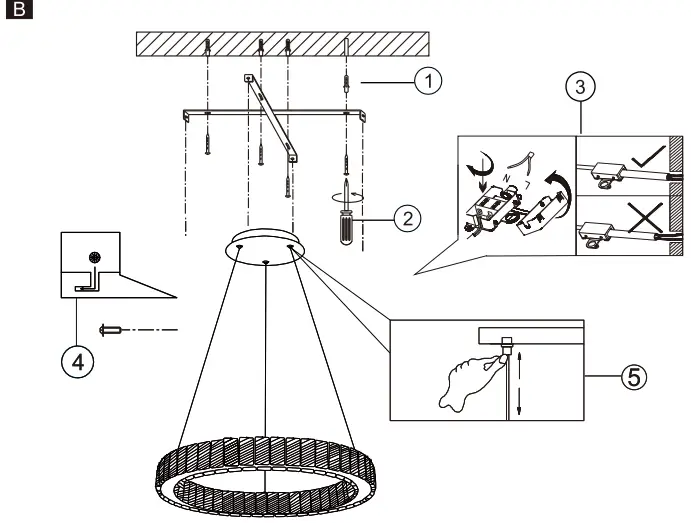 B

1

2

3

N

L

4

5