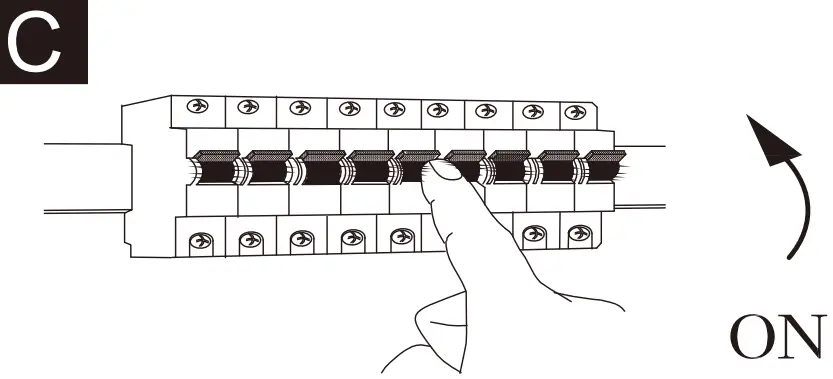 C

ON