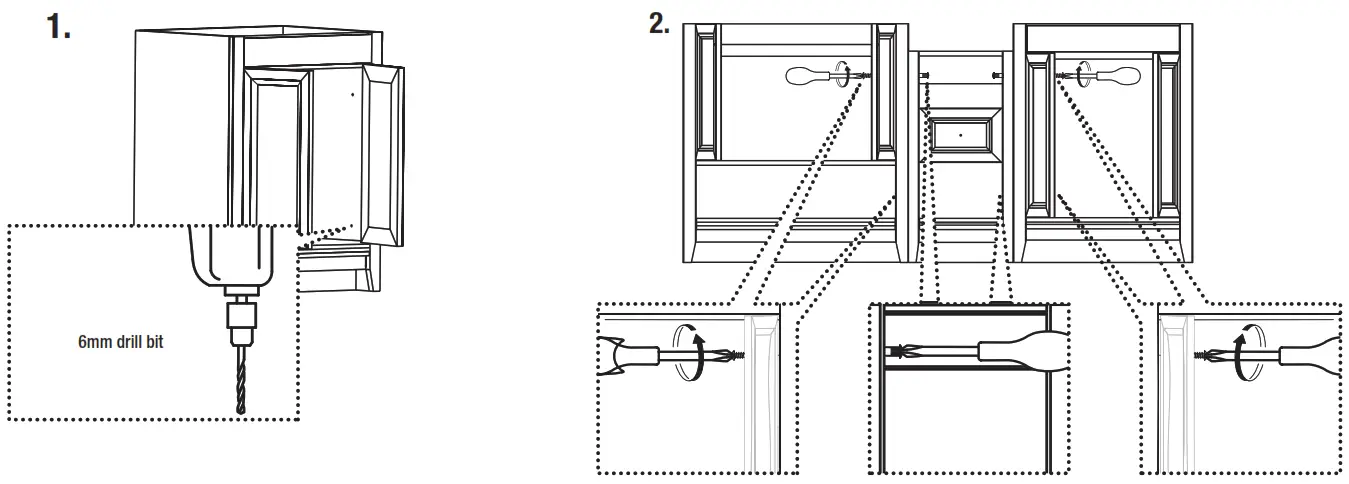 1.

6mm drill bit

2.