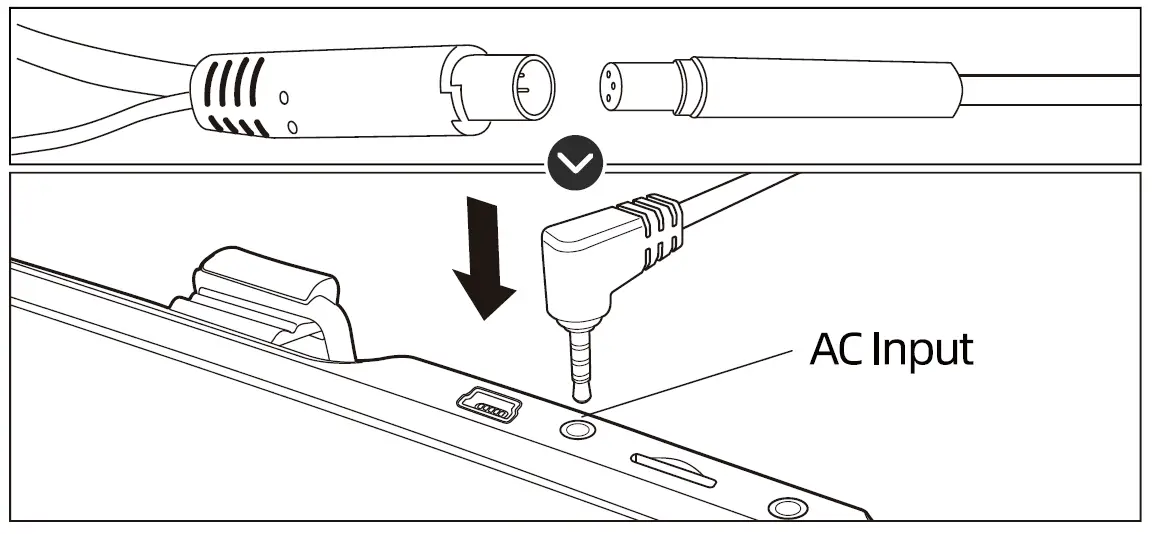 AC Input