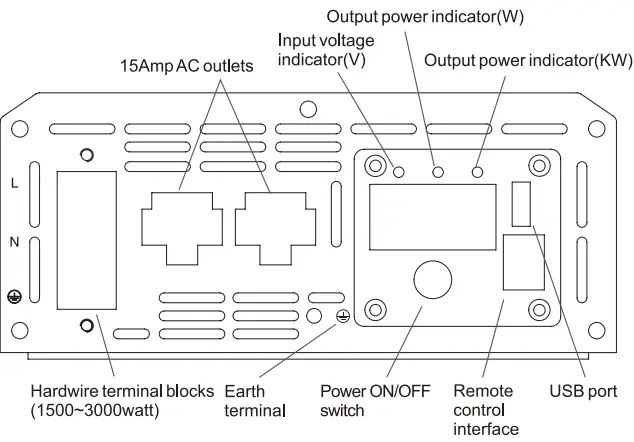 Output power indicator(W)

Input voltage indicator(V)

Output power indicator(KW)

15Amp AC outlets

L

N

Hardwire terminal blocks (1500~3000watt)

Earth terminal

Power ON/OFF switch

Remote control interface

USB port