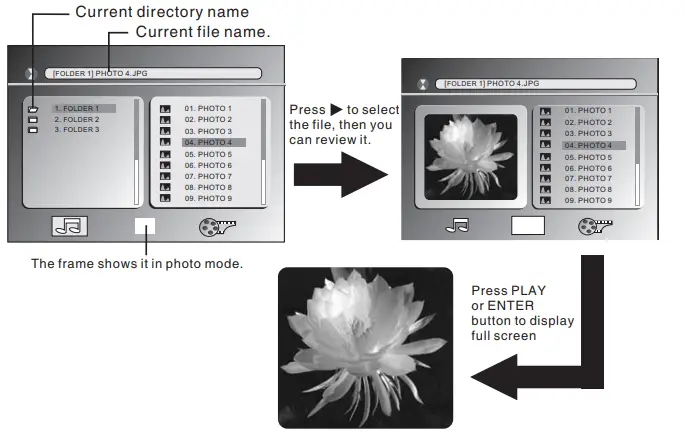 Current directory name
Current file name.

[FOLDER 1] PHOTO 4.JPG

1. FOLDER 1
2. FOLDER 2
3. FOLDER 3

01. PHOTO 1
02. PHOTO 2
03. PHOTO 3
04. PHOTO 4
05. PHOTO 5
06. PHOTO 6
07. PHOTO 7
08. PHOTO 8
09. PHOTO 9

The frame shows it in photo mode.

Press ▶ to select the file, then you can review it.

[FOLDER 1] PHOTO 4.JPG

01. PHOTO 1
02. PHOTO 2
03. PHOTO 3
04. PHOTO 4
05. PHOTO 5
06. PHOTO 6
07. PHOTO 7
08. PHOTO 8
09. PHOTO 9

Press PLAY or ENTER button to display full screen